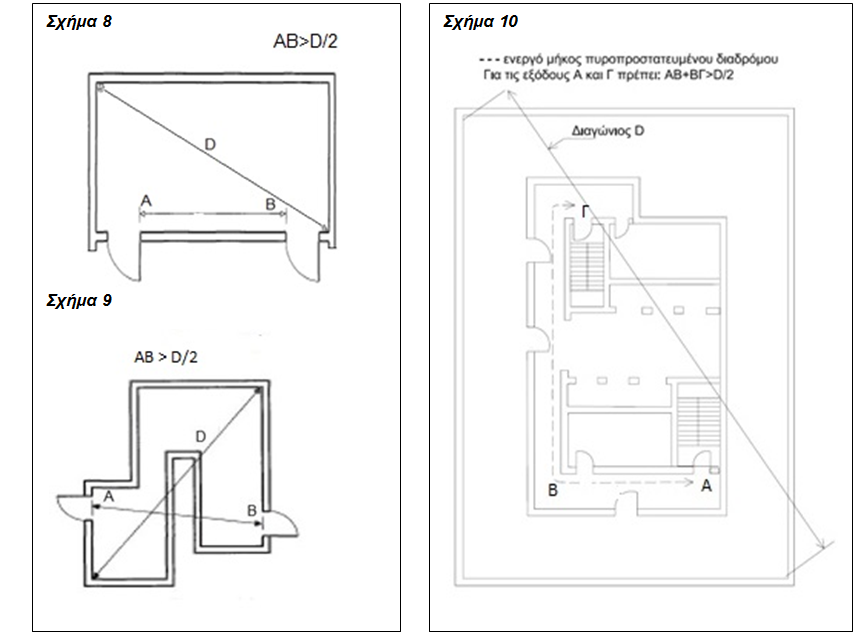 Σχήμα 8

AB>D/2

D

A

B

Σχήμα 9

AB > D/2

D

A

B

Σχήμα 10

- - - ενεργό μήκος πυροπροστατευμένου διαδρόμου
Για τις εξόδους Α και Γ πρέπει: ΑΒ+ΒΓ>D/2

Διαγώνιος D

Γ

B

A